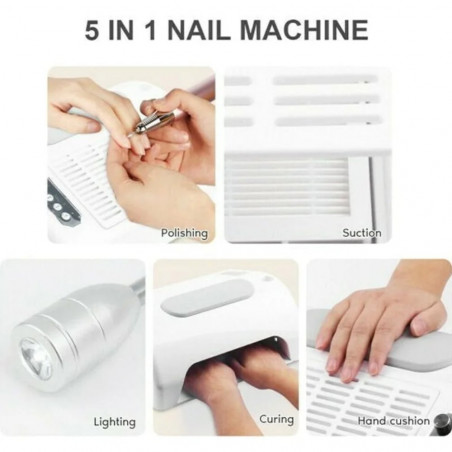 5 IN 1 NAIL MACHINE

Polishing

Suction

Lighting

Curing

Hand cushion