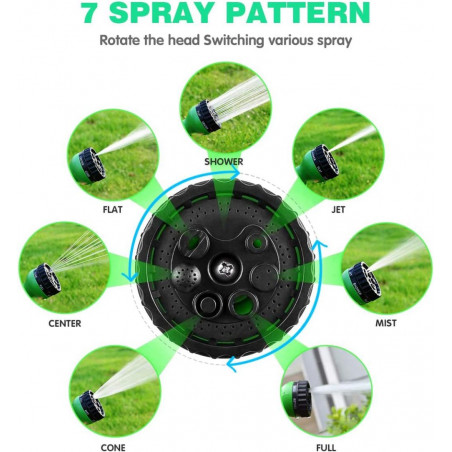 7 SPRAY PATTERN

Rotate the head Switching various spray

SHOWER

FLAT

JET

CENTER

MIST

CONE

FULL