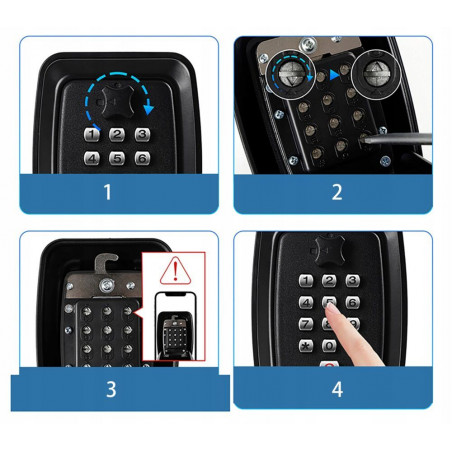 1 2 3
4 5 6

1

2

3

1 2 3
4 5 6
7 8 9
* 0

4