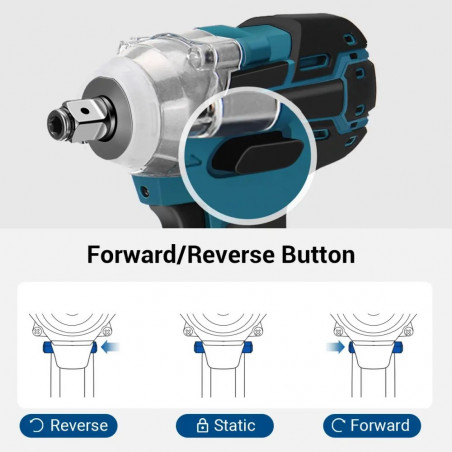 Forward/Reverse Button

Reverse

Static

Forward