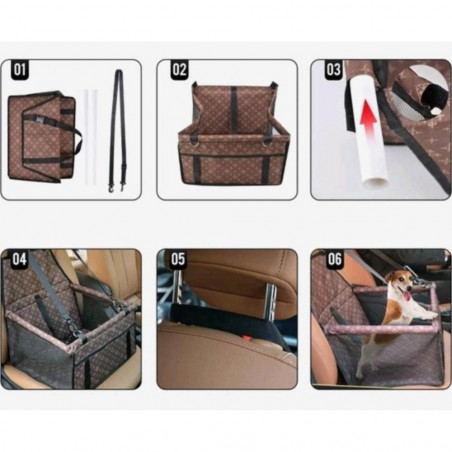 01

02

03

04

05

06