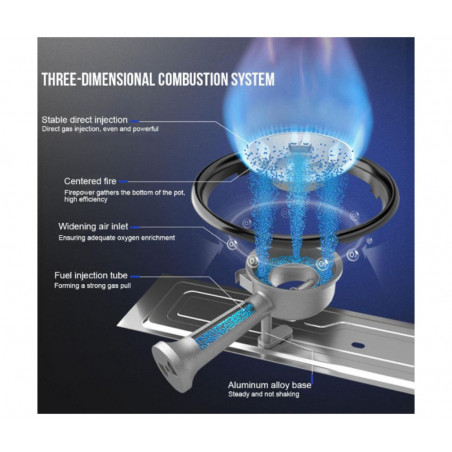 THREE-DIMENSIONAL COMBUSTION SYSTEM

Stable direct injection
Direct gas injection, even and powerful

Centered fire
Firepower gathers the bottom of the pot, high efficiency

Widening air inlet
Ensuring adequate oxygen enrichment

Fuel injection tube
Forming a strong gas pull

Aluminum alloy base
Steady and not shaking