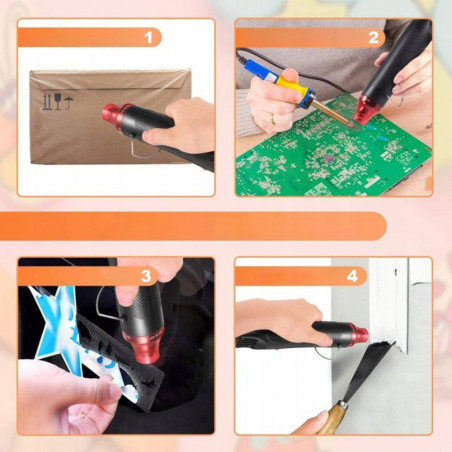 1

2

3

4