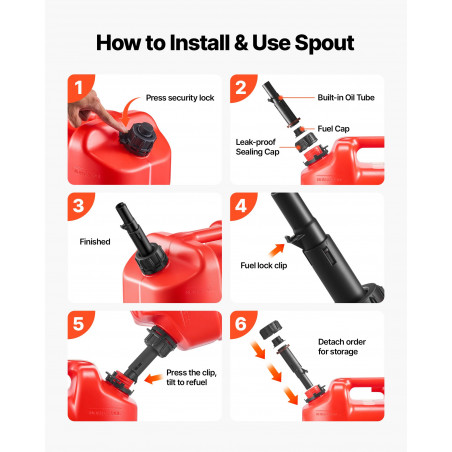 How to Install & Use Spout

1

Press security lock

2

Built-in Oil Tube

Fuel Cap

Leak-proof Sealing Cap

3

Finished

4

Fuel lock clip

5

Press the clip, tilt to refuel

6

Detach order for storage