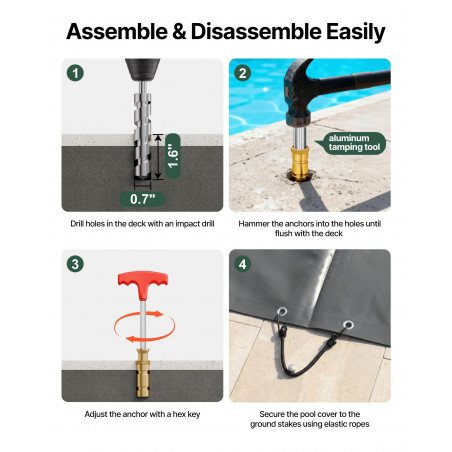 Assemble & Disassemble Easily

1

1.6"

0.7"

Drill holes in the deck with an impact drill

2

aluminum tamping tool

Hammer the anchors into the holes until flush with the deck

3

Adjust the anchor with a hex key

4

Secure the pool cover to the ground stakes using elastic ropes