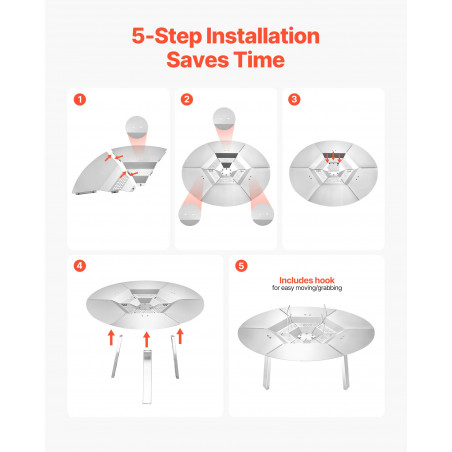 5-Step Installation Saves Time

1

2

3

4

5

Includes hook
for easy moving/grabbing