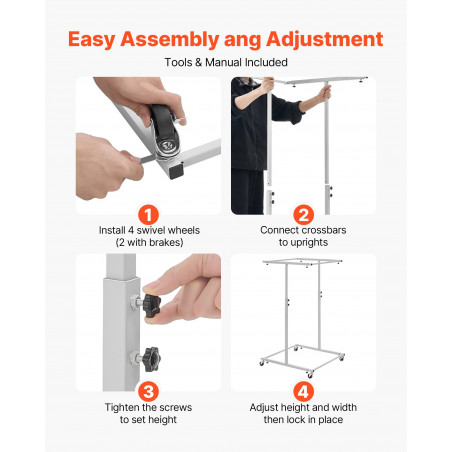 Easy Assembly ang Adjustment

Tools & Manual Included

1

Install 4 swivel wheels (2 with brakes)

2

Connect crossbars to uprights

3

Tighten the screws to set height

4

Adjust height and width then lock in place