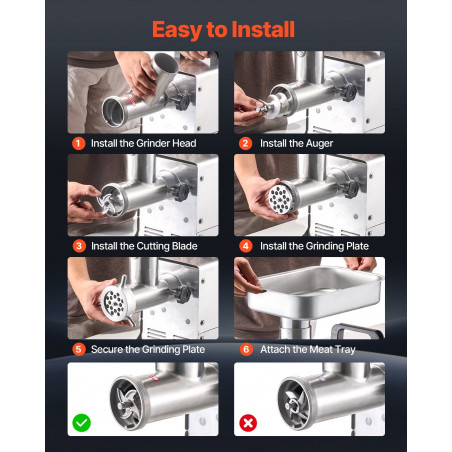 Easy to Install

1 Install the Grinder Head

2 Install the Auger

3 Install the Cutting Blade

4 Install the Grinding Plate

5 Secure the Grinding Plate

6 Attach the Meat Tray