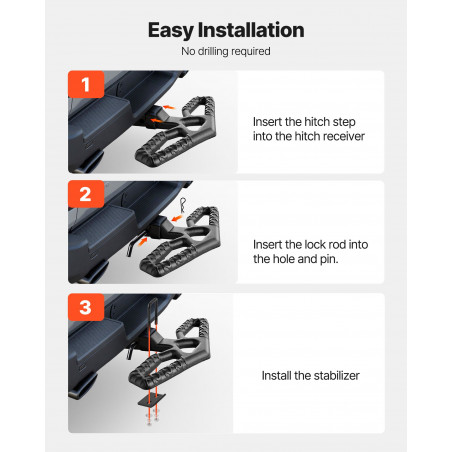 Easy Installation

No drilling required

1

Insert the hitch step into the hitch receiver

2

Insert the lock rod into the hole and pin.

3

Install the stabilizer